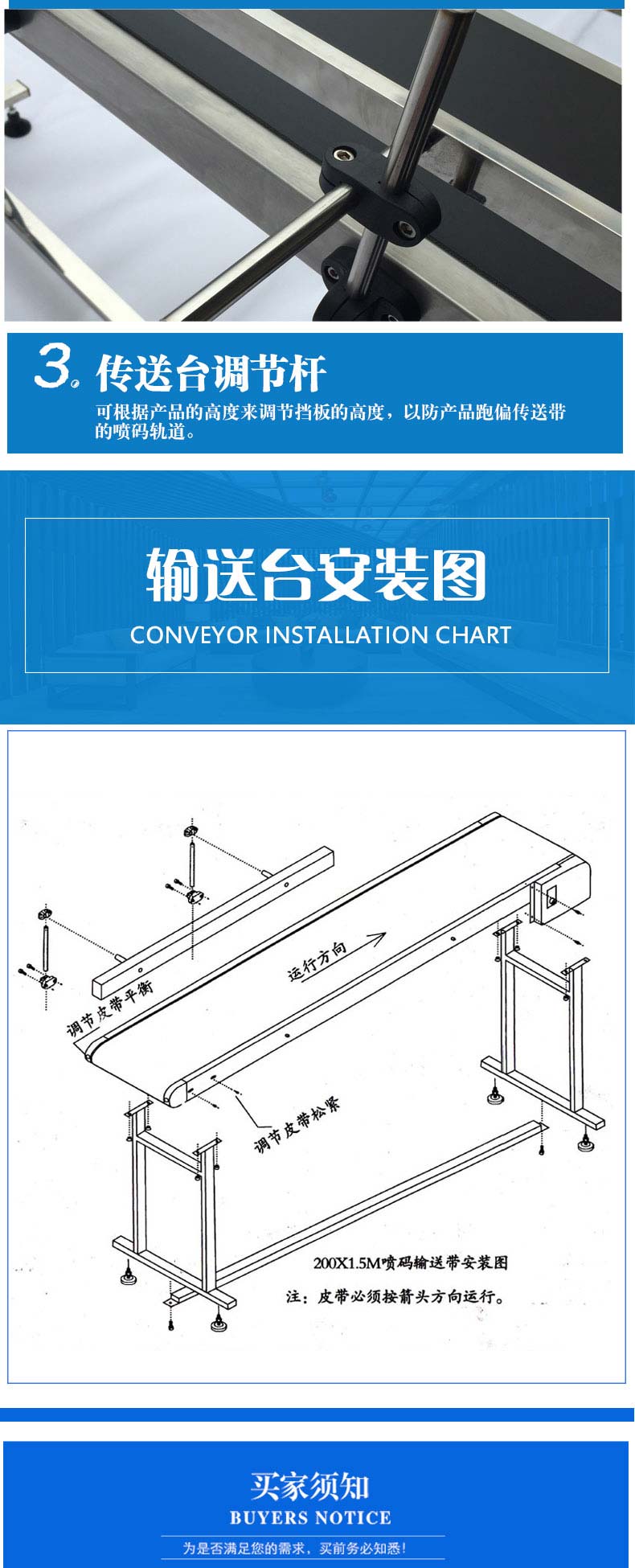 3. 传送台调节杆

可根据产品的高度来调节挡板的高度，以防产品跑偏传送带的喷码轨道。

输送台安装图

CONVEYOR INSTALLATION CHART

调节皮带平衡

运行方向

调节皮带松紧

200X1.5M喷码输送带安装图

注：皮带必须按箭头方向运行。

买家须知

BUYERS NOTICE

为是否满足您的需求，买前务必知悉！