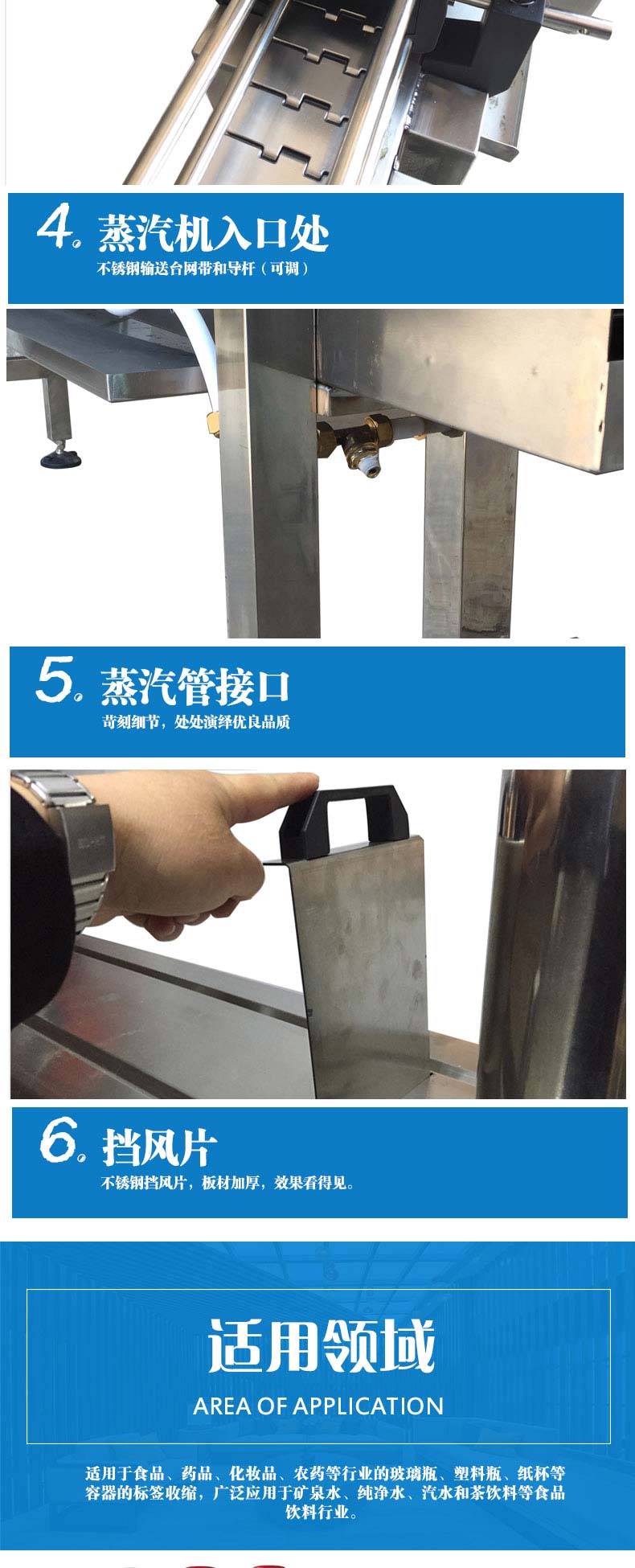 4. 蒸汽机入口处
不锈钢输送台网带和导杆（可调）

5. 蒸汽管接口
苛刻细节，处处演绎优良品质

6. 挡风片
不锈钢挡风片，板材加厚，效果看得见。

适用领域
AREA OF APPLICATION

适用于食品、药品、化妆品、农药等行业的玻璃瓶、塑料瓶、纸杯等容器的标签收缩，广泛应用于矿泉水、纯净水、汽水和茶饮料等食品饮料行业。